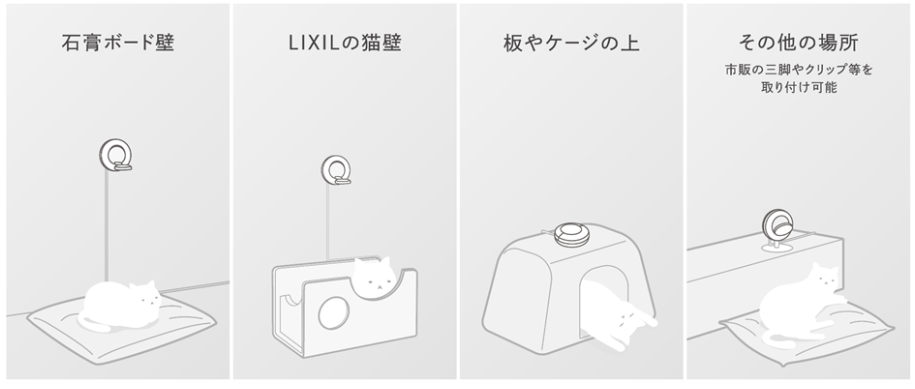 石膏ボード壁

LIXILの猫壁

板やケージの上

その他の場所

市販の三脚やクリップ等を取り付け可能